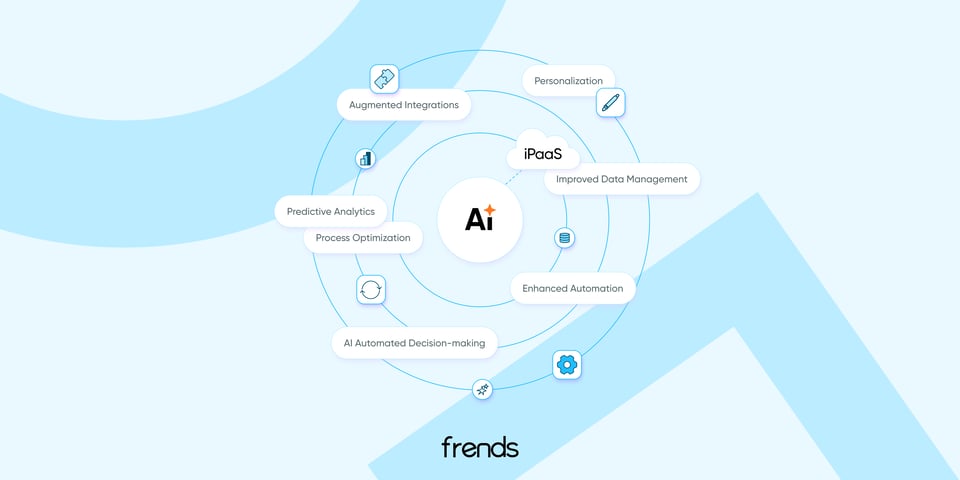 Augmented Integrations

Personalization

iPaaS

Improved Data Management

Predictive Analytics

Process Optimization

Ai

Enhanced Automation

AI Automated Decision-making

frends